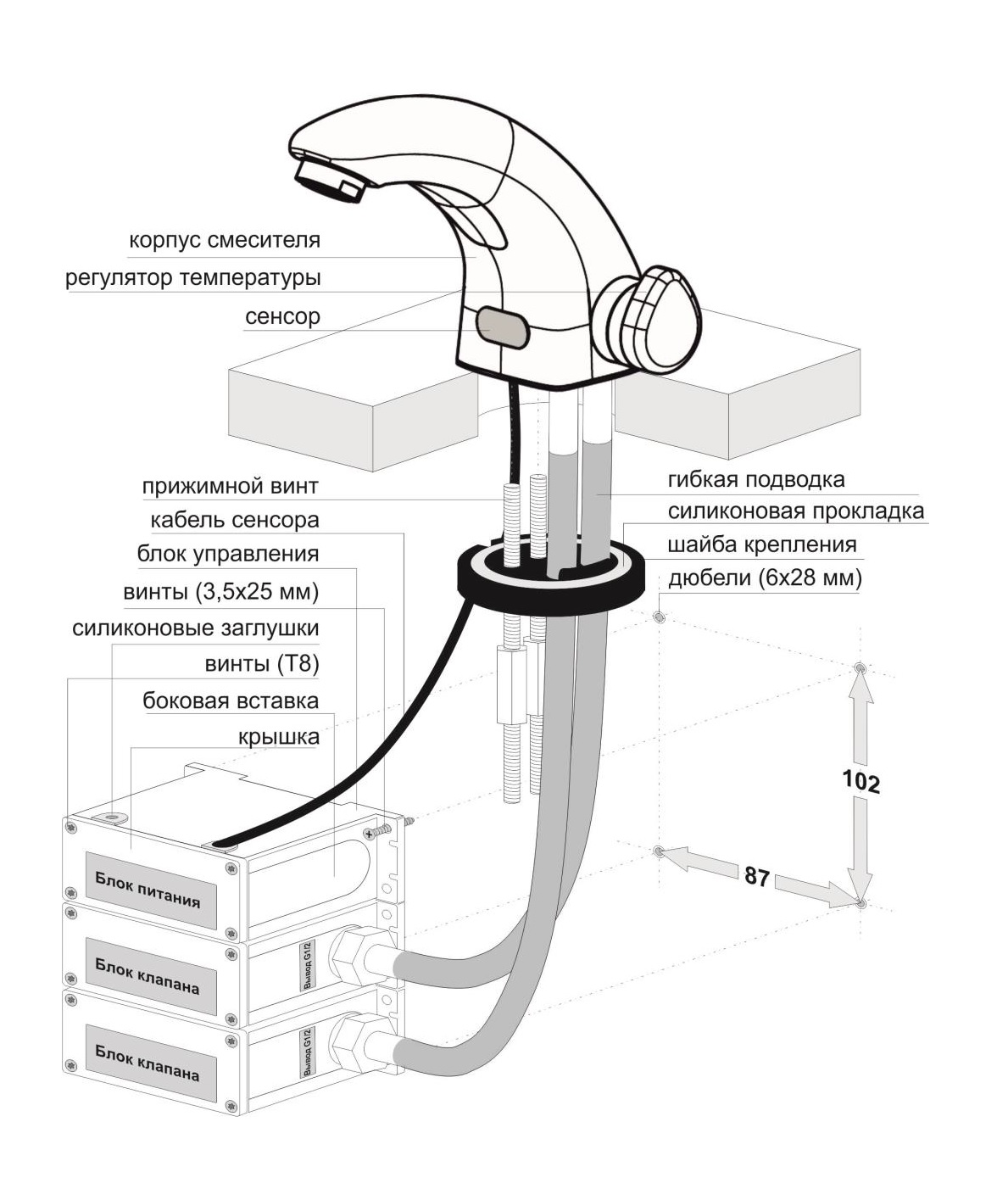 корпус смесителя
регулятор температуры
сенсор

прижимной винт
кабель сенсора
блок управления
винты (3,5x25 мм)
силиконовые заглушки
винты (Т8)
боковая вставка
крышка

гибкая подводка
силиконовая прокладка
шайба крепления
дюбели (6x28 мм)

102
87

Блок питания
Блок клапана
Вывод G1/2
Блок клапана
Вывод G1/2